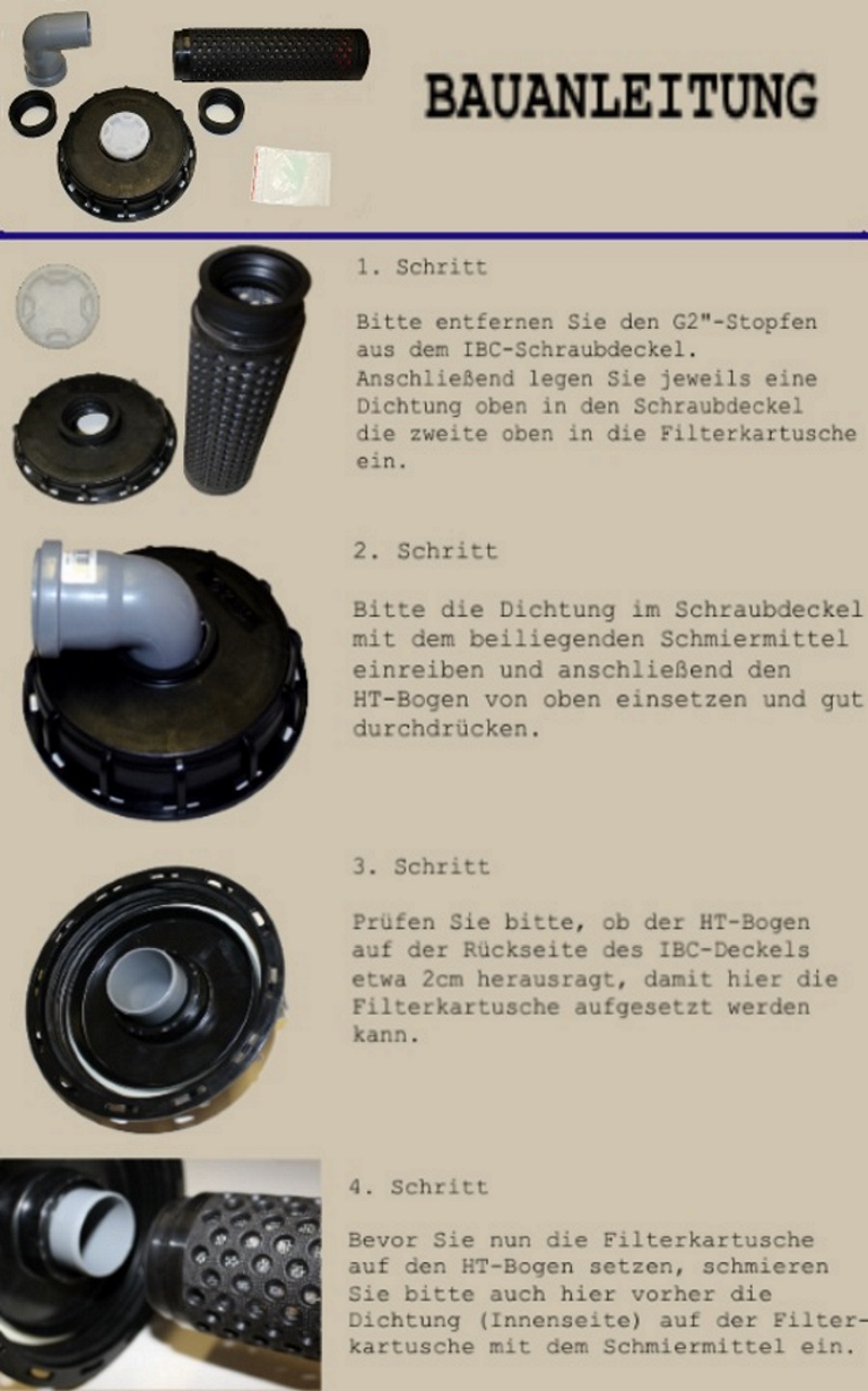 BAUANLEITUNG

1. Schritt

Bitte entfernen Sie den G2"-Stopfen aus dem IBC-Schraubdeckel. Anschließend legen Sie jeweils eine Dichtung oben in den Schraubdeckel die zweite oben in die Filterkartusche ein.

2. Schritt

Bitte die Dichtung im Schraubdeckel mit dem beiliegenden Schmiermittel einreiben und anschließend den HT-Bogen von oben einsetzen und gut durchdrücken.

3. Schritt

Prüfen Sie bitte, ob der HT-Bogen auf der Rückseite des IBC-Deckels etwa 2cm herausragt, damit hier die Filterkartusche aufgesetzt werden kann.

4. Schritt

Bevor Sie nun die Filterkartusche auf den HT-Bogen setzen, schmieren Sie bitte auch hier vorher die Dichtung (Innenseite) auf der Filterkartusche mit dem Schmiermittel ein.